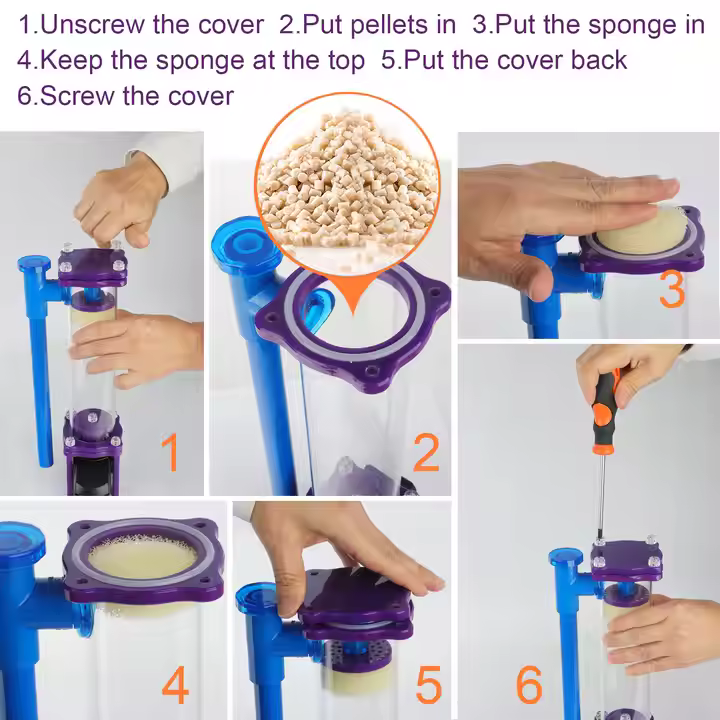 1.Unscrew the cover 2.Put pellets in 3.Put the sponge in
4.Keep the sponge at the top 5.Put the cover back
6.Screw the cover

1

2

3

4

5

6